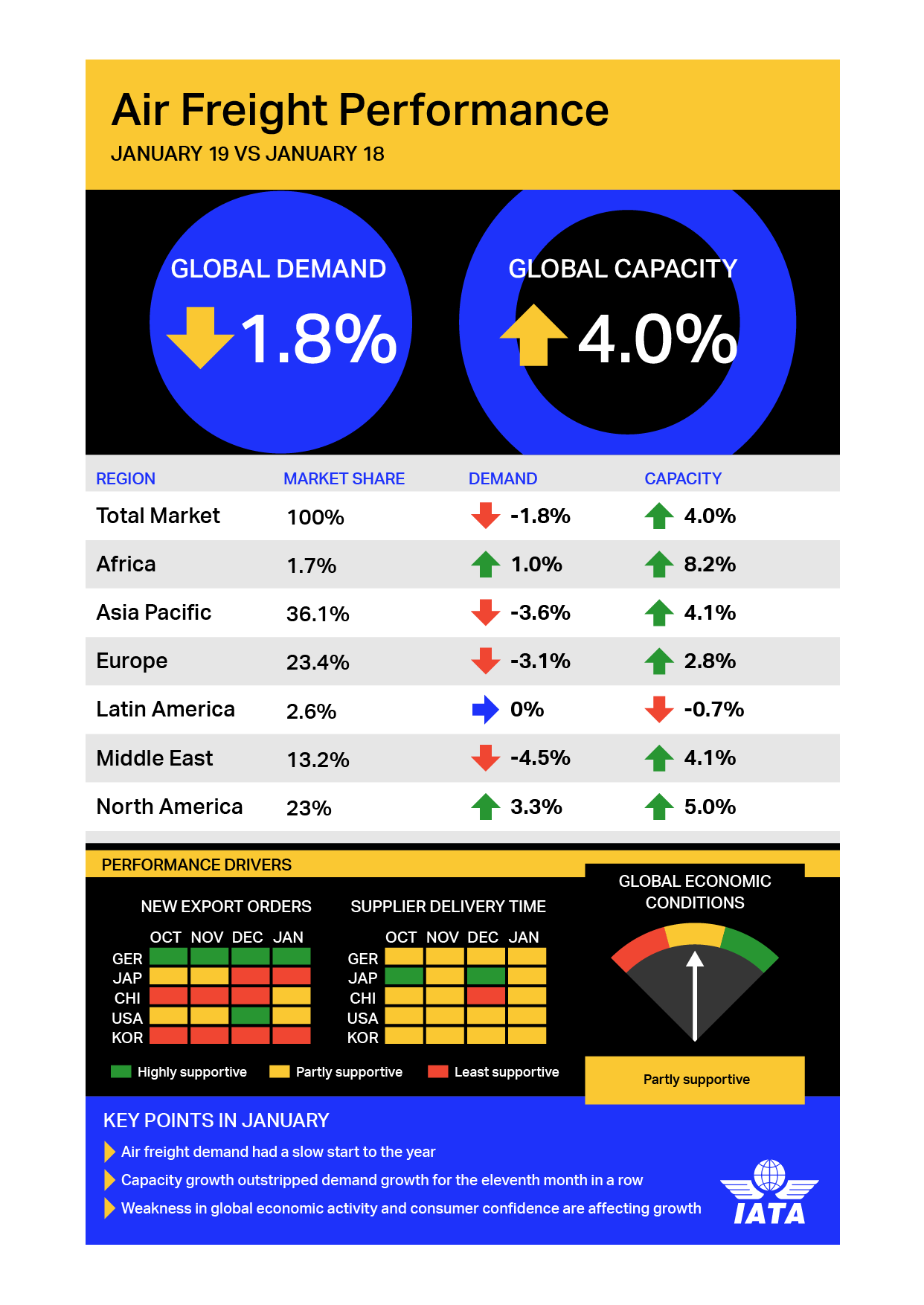 Air Freight Performance
JANUARY 19 VS JANUARY 18

GLOBAL DEMAND
1.8%

GLOBAL CAPACITY
4.0%

| REGION | MARKET SHARE | DEMAND | CAPACITY |
|---|---|---|---|
| Total Market | 100% | -1.8% | 4.0% |
| Africa | 1.7% | 1.0% | 8.2% |
| Asia Pacific | 36.1% | -3.6% | 4.1% |
| Europe | 23.4% | -3.1% | 2.8% |
| Latin America | 2.6% | 0% | -0.7% |
| Middle East | 13.2% | -4.5% | 4.1% |
| North America | 23% | 3.3% | 5.0% |

PERFORMANCE DRIVERS

NEW EXPORT ORDERS
OCT NOV DEC JAN
GER
JAP
CHI
USA
KOR

SUPPLIER DELIVERY TIME
OCT NOV DEC JAN
GER
JAP
CHI
USA
KOR

Highly supportive Partly supportive Least supportive

GLOBAL ECONOMIC CONDITIONS
Partly supportive

KEY POINTS IN JANUARY
Air freight demand had a slow start to the year
Capacity growth outstripped demand growth for the eleventh month in a row
Weakness in global economic activity and consumer confidence are affecting growth

IATA