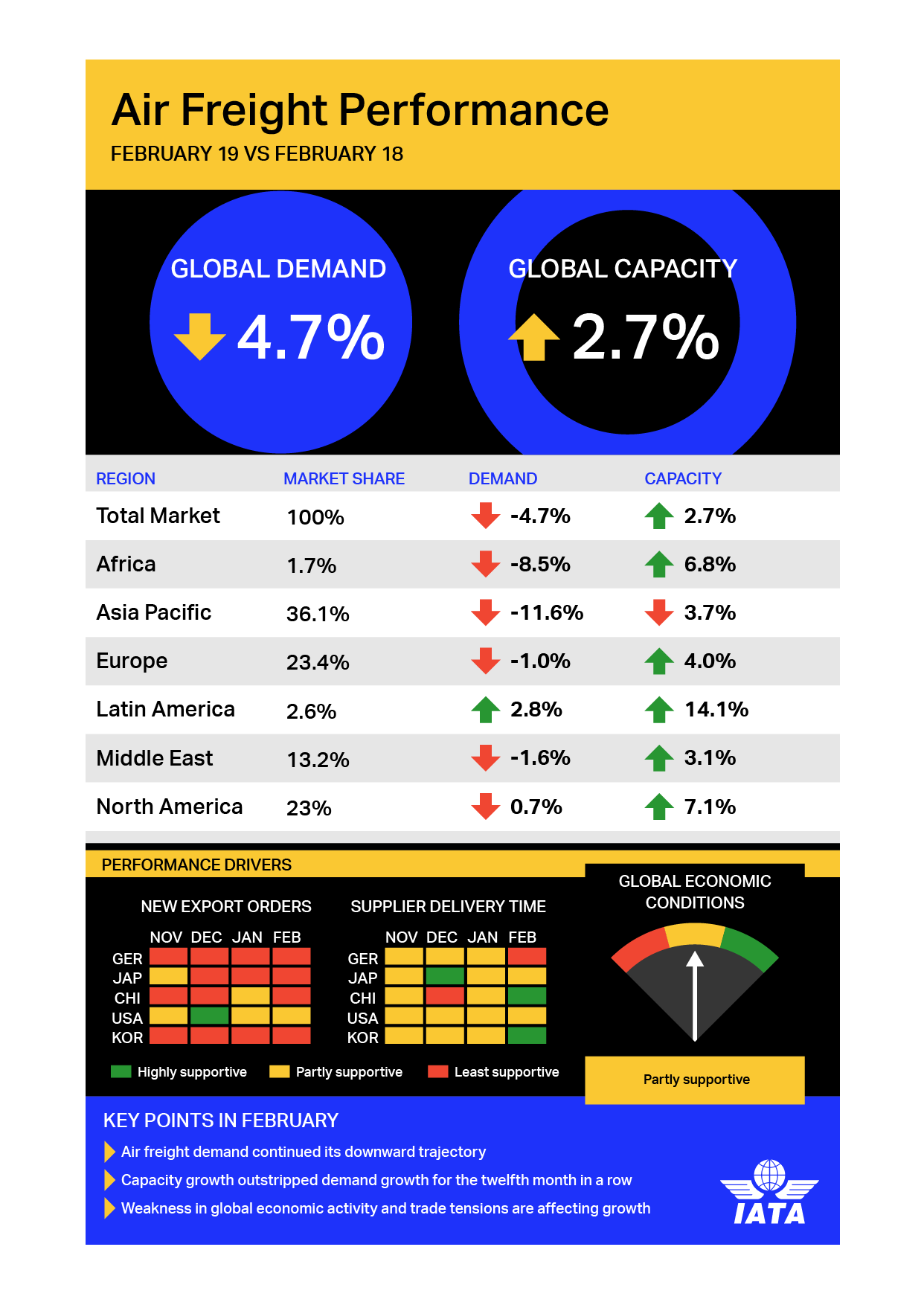 Air Freight Performance
FEBRUARY 19 VS FEBRUARY 18

GLOBAL DEMAND
4.7%

GLOBAL CAPACITY
2.7%

| REGION | MARKET SHARE | DEMAND | CAPACITY |
|---|---|---|---|
| Total Market | 100% | -4.7% | 2.7% |
| Africa | 1.7% | -8.5% | 6.8% |
| Asia Pacific | 36.1% | -11.6% | 3.7% |
| Europe | 23.4% | -1.0% | 4.0% |
| Latin America | 2.6% | 2.8% | 14.1% |
| Middle East | 13.2% | -1.6% | 3.1% |
| North America | 23% | 0.7% | 7.1% |

PERFORMANCE DRIVERS

NEW EXPORT ORDERS
NOV DEC JAN FEB
GER
JAP
CHI
USA
KOR

SUPPLIER DELIVERY TIME
NOV DEC JAN FEB
GER
JAP
CHI
USA
KOR

Highly supportive Partly supportive Least supportive

GLOBAL ECONOMIC CONDITIONS

Partly supportive

KEY POINTS IN FEBRUARY
Air freight demand continued its downward trajectory
Capacity growth outstripped demand growth for the twelfth month in a row
Weakness in global economic activity and trade tensions are affecting growth

IATA