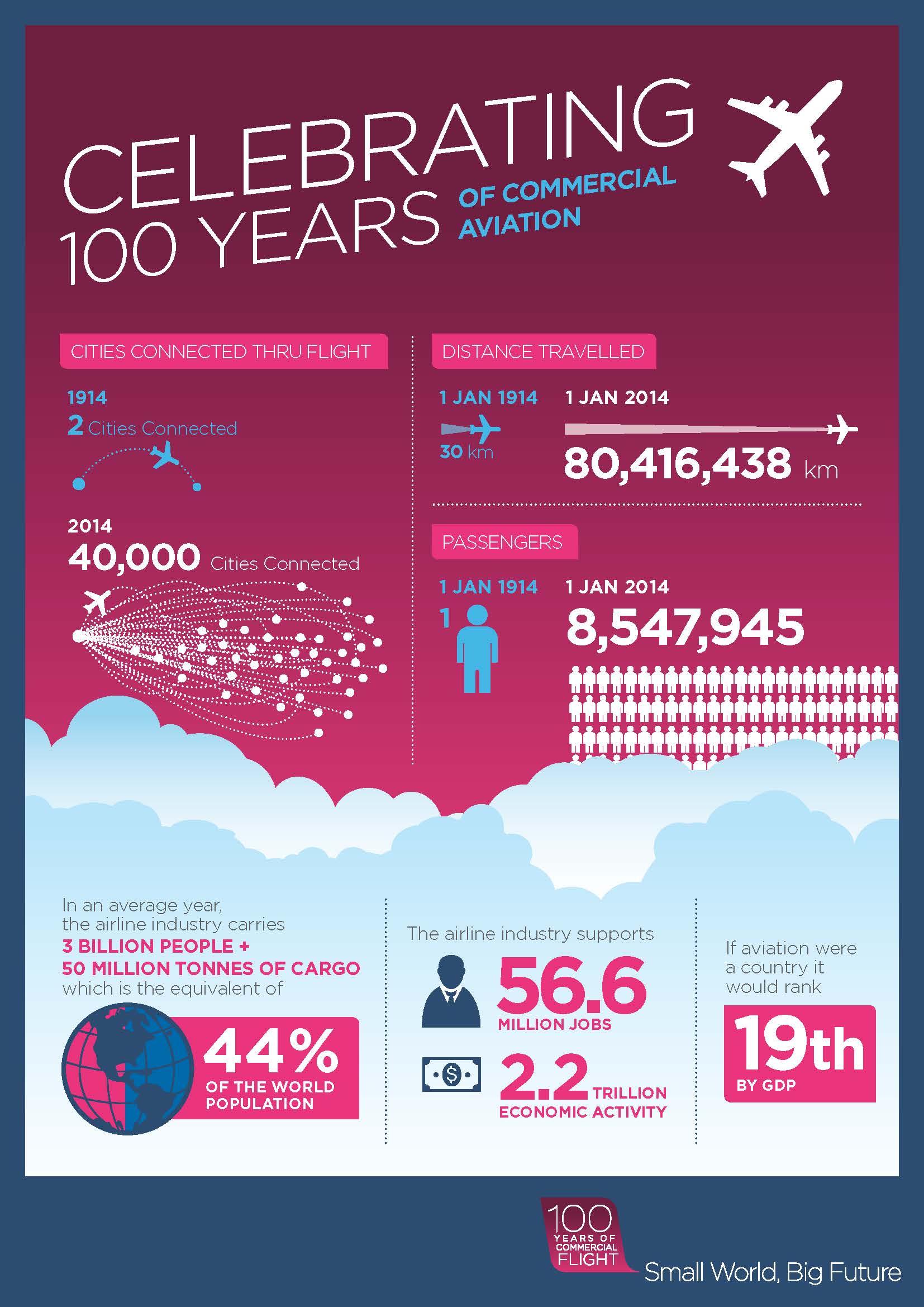 CELEBRATING 100 YEARS OF COMMERCIAL AVIATION

CITIES CONNECTED THRU FLIGHT

1914
2 Cities Connected

2014
40,000 Cities Connected

DISTANCE TRAVELLED

1 JAN 1914
30 km

1 JAN 2014
80,416,438 km

PASSENGERS

1 JAN 1914
1

1 JAN 2014
8,547,945

In an average year, the airline industry carries 3 BILLION PEOPLE + 50 MILLION TONNES OF CARGO which is the equivalent of

44% OF THE WORLD POPULATION

The airline industry supports

56.6 MILLION JOBS

2.2 TRILLION ECONOMIC ACTIVITY

If aviation were a country it would rank

19th BY GDP

100 YEARS OF COMMERCIAL FLIGHT

Small World, Big Future