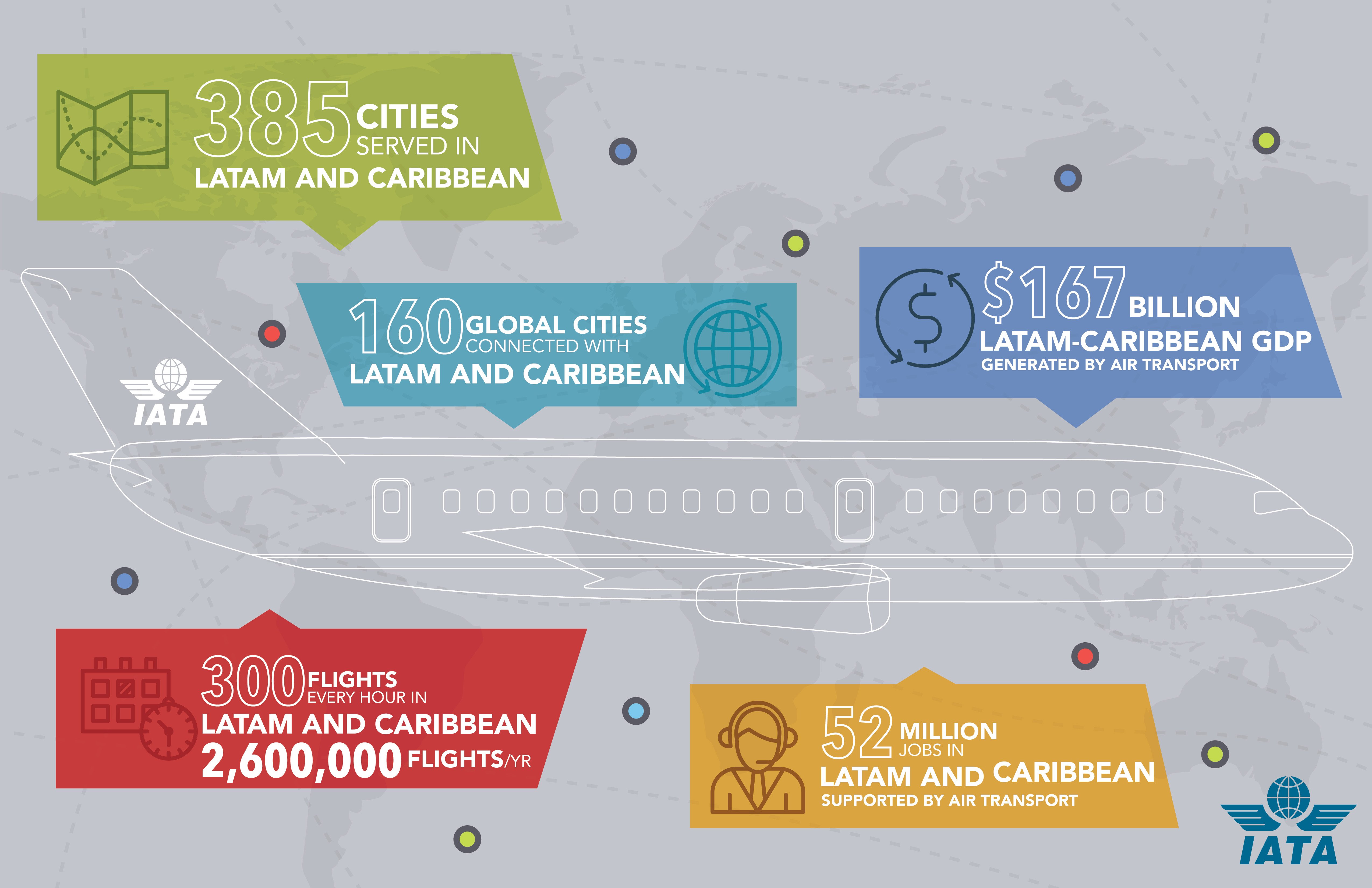 385 CITIES SERVED IN LATAM AND CARIBBEAN

IATA

160 GLOBAL CITIES CONNECTED WITH LATAM AND CARIBBEAN

$167 BILLION LATAM-CARIBBEAN GDP GENERATED BY AIR TRANSPORT

300 FLIGHTS EVERY HOUR IN LATAM AND CARIBBEAN

2,600,000 FLIGHTS/YR

52 MILLION JOBS IN LATAM AND CARIBBEAN SUPPORTED BY AIR TRANSPORT

IATA