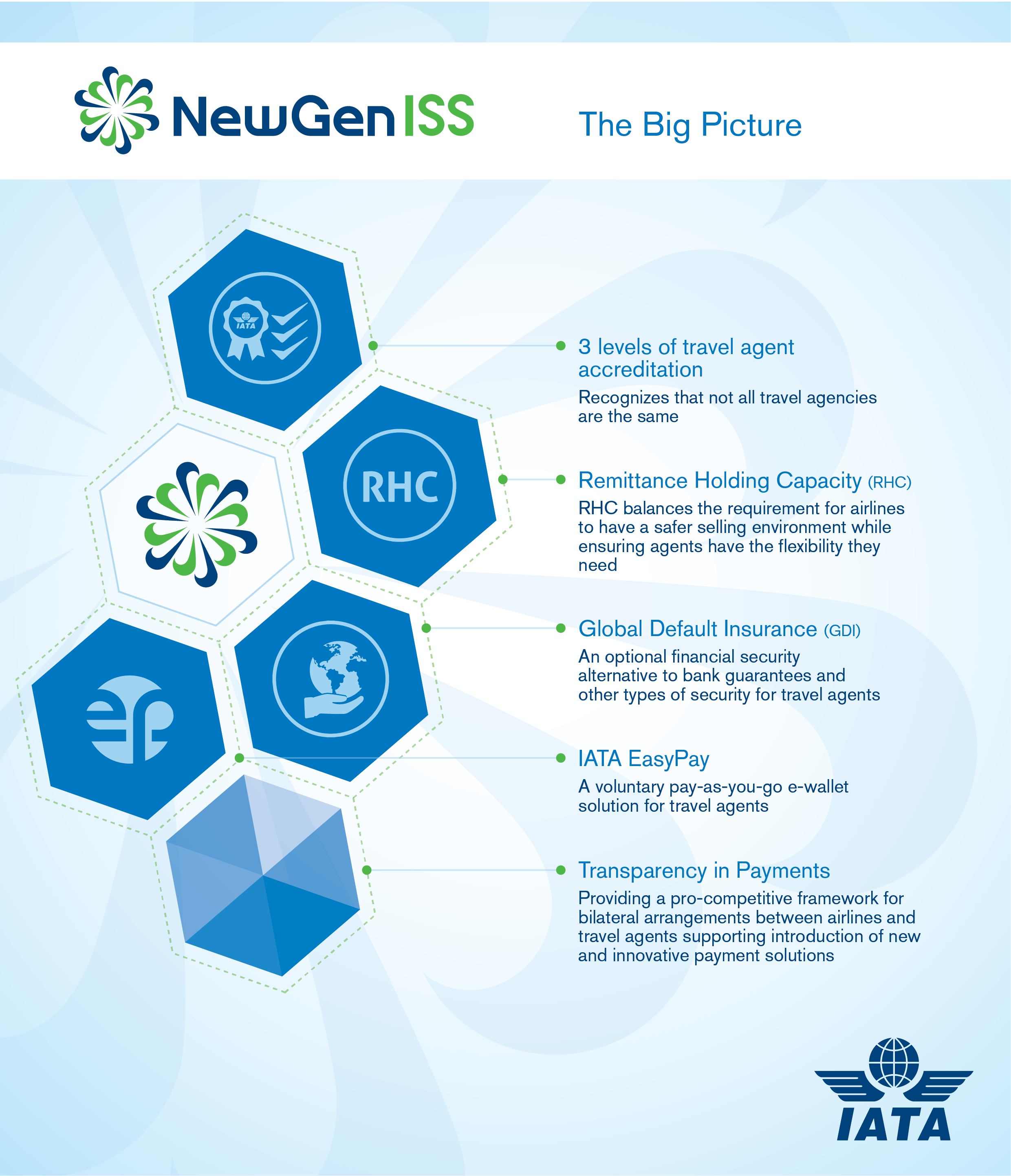 NewGen ISS

The Big Picture

IATA

RHC

3 levels of travel agent accreditation

Recognizes that not all travel agencies are the same

Remittance Holding Capacity (RHC)

RHC balances the requirement for airlines to have a safer selling environment while ensuring agents have the flexibility they need

Global Default Insurance (GDI)

An optional financial security alternative to bank guarantees and other types of security for travel agents

IATA EasyPay

A voluntary pay-as-you-go e-wallet solution for travel agents

Transparency in Payments

Providing a pro-competitive framework for bilateral arrangements between airlines and travel agents supporting introduction of new and innovative payment solutions

IATA